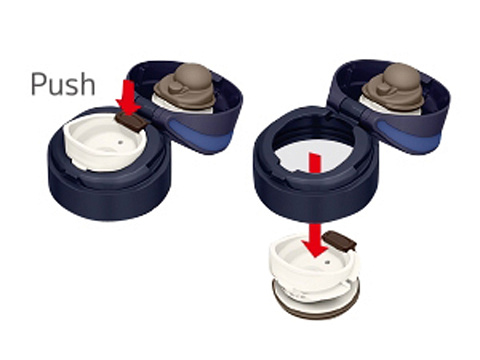 Push